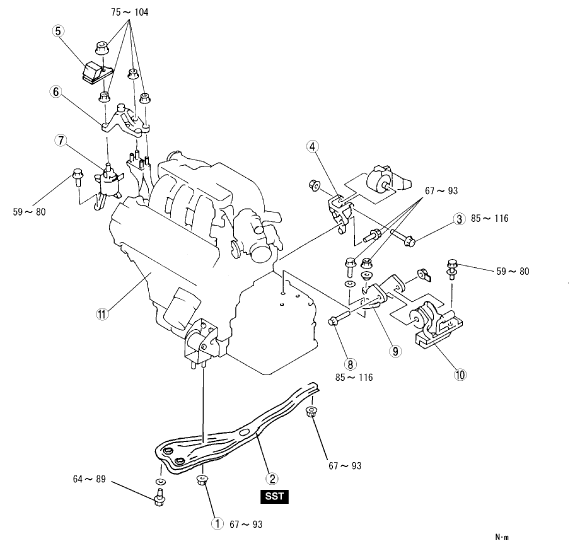 75 ~ 104
5
6
7
59 ~ 80
4
67 ~ 93
3 85 ~ 116
59 ~ 80
11
9
8
85 ~ 116
10
67 ~ 93
64 ~ 89
2
SST
1 67 ~ 93
N·m