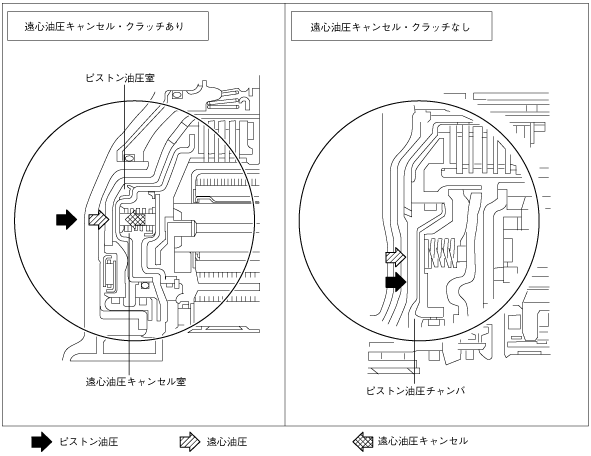 遠心油圧キャンセル・クラッチあり

ピストン油圧室

遠心油圧キャンセル室

遠心油圧キャンセル・クラッチなし

ピストン油圧チャンバ

ピストン油圧

遠心油圧

遠心油圧キャンセル