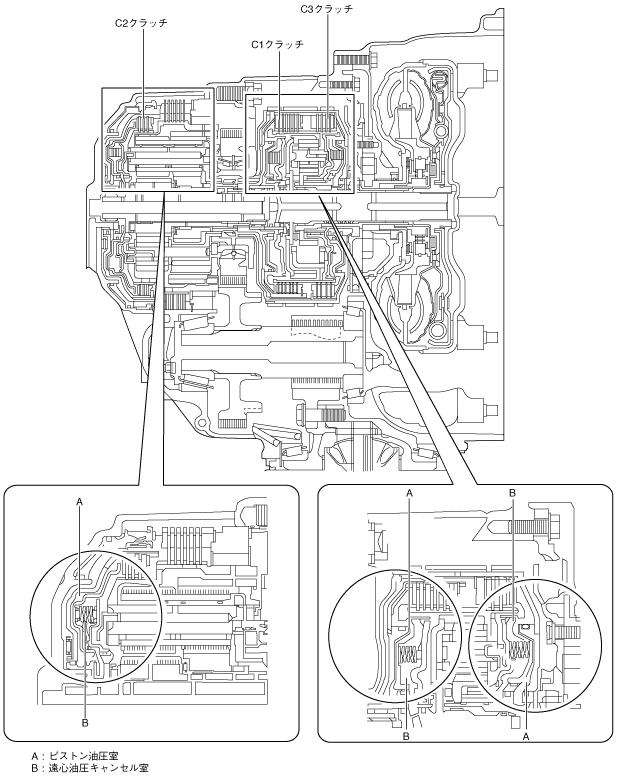 C3クラッチ
C2クラッチ
C1クラッチ

A
B

A
B
B
A

A：ピストン油圧室
B：遠心油圧キャンセル室