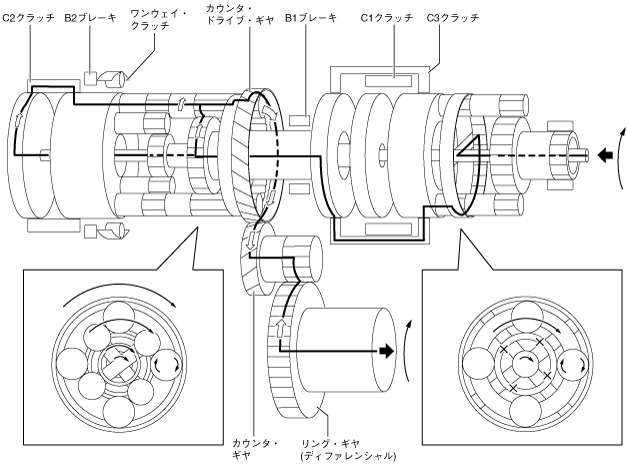 C2クラッチ
B2ブレーキ
ワンウェイ・クラッチ
カウンタ・ドライブ・ギヤ
B1ブレーキ
C1クラッチ
C3クラッチ
カウンタ・ギヤ
リング・ギヤ (ディファレンシャル)