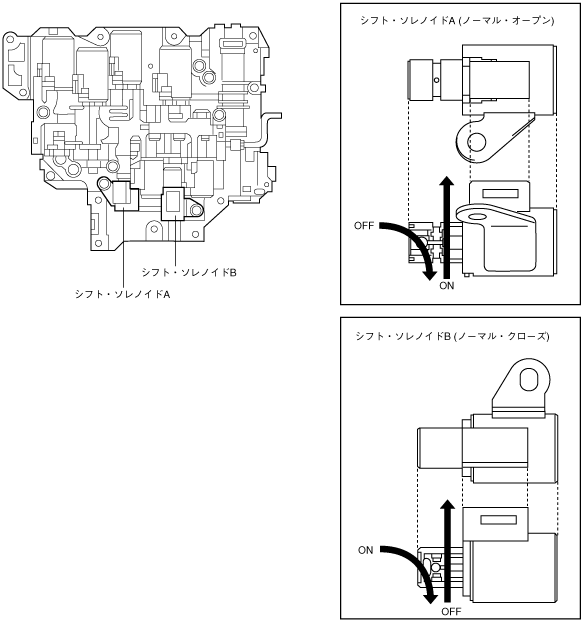 シフト・ソレノイドB

シフト・ソレノイドA

シフト・ソレノイドA (ノーマル・オープン)

OFF

ON

シフト・ソレノイドB (ノーマル・クローズ)

ON

OFF