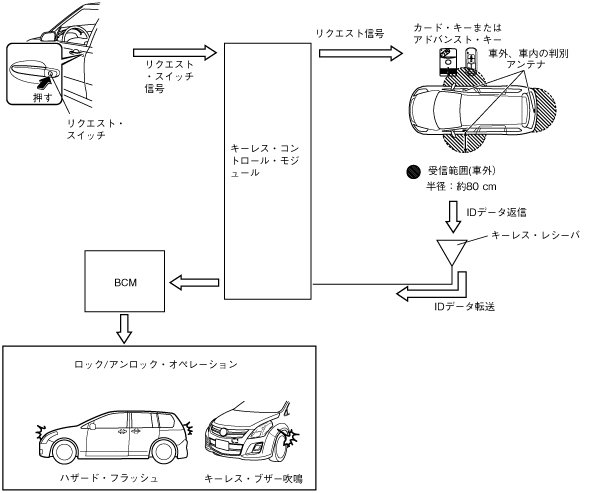 押す

リクエスト・スイッチ

リクエスト・スイッチ信号

キーレス・コントロール・モジュール

リクエスト信号

カード・キーまたはアドバンスト・キー

車外、車内の判別アンテナ

受信範囲(車外)
半径：約80 cm

IDデータ返信

キーレス・レシーバ

IDデータ転送

BCM

ロック/アンロック・オペレーション

ハザード・フラッシュ

キーレス・ブザー吹鳴