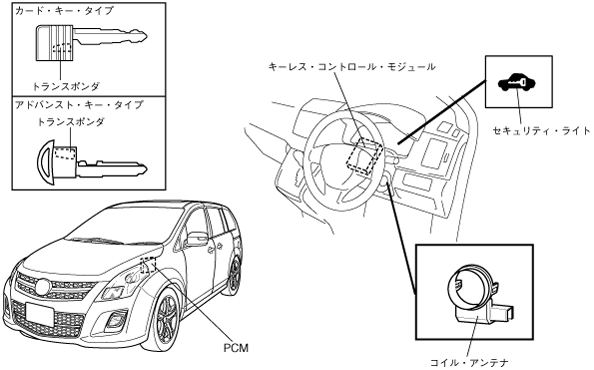 カード・キー・タイプ

トランスポンダ

アドバンスト・キー・タイプ

トランスポンダ

キーレス・コントロール・モジュール

セキュリティ・ライト

PCM

コイル・アンテナ