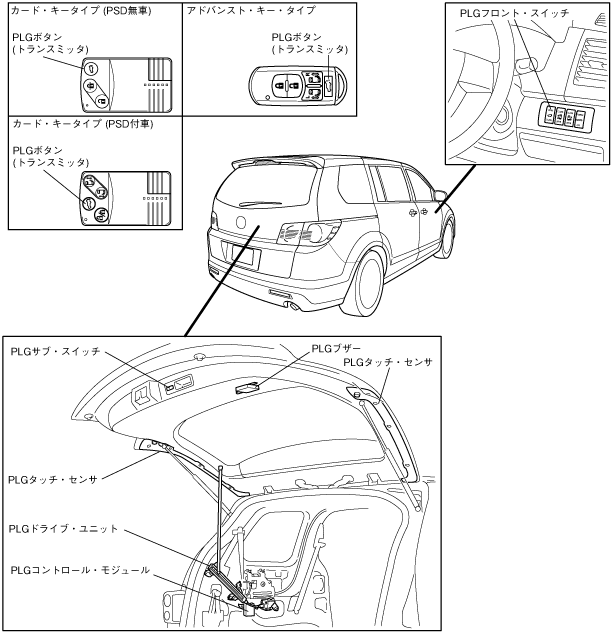 カード・キータイプ (PSD無車)

PLGボタン
(トランスミッタ)

アドバンスト・キー・タイプ

PLGボタン
(トランスミッタ)

カード・キータイプ (PSD付車)

PLGボタン
(トランスミッタ)

PLGフロント・スイッチ

PLGサブ・スイッチ

PLGブザー

PLGタッチ・センサ

PLGタッチ・センサ

PLGドライブ・ユニット

PLGコントロール・モジュール