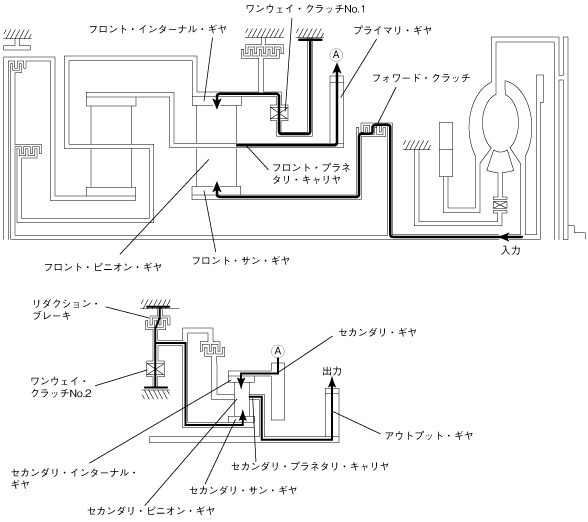 ワンウェイ・クラッチNo.1
フロント・インターナル・ギヤ
プライマリ・ギヤ
A
フォワード・クラッチ
フロント・プラネタリ・キャリヤ
入力
フロント・ピニオン・ギヤ
フロント・サン・ギヤ

リダクション・ブレーキ
セカンダリ・ギヤ
A
ワンウェイ・クラッチNo.2
出力
アウトプット・ギヤ
セカンダリ・プラネタリ・キャリヤ
セカンダリ・インターナル・ギヤ
セカンダリ・サン・ギヤ
セカンダリ・ピニオン・ギヤ