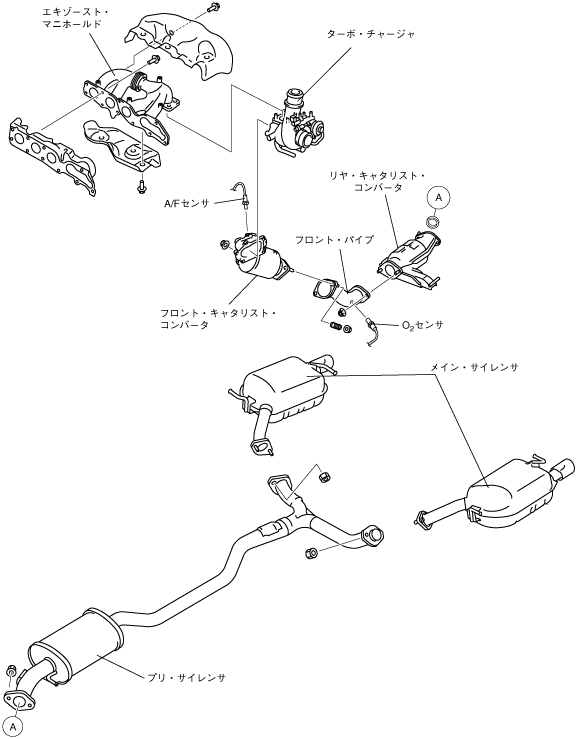 エキゾースト・マニホールド

ターボ・チャージャ

リヤ・キャタリスト・コンバータ

A

A/Fセンサ

フロント・パイプ

フロント・キャタリスト・コンバータ

$O_2$センサ

メイン・サイレンサ

プリ・サイレンサ

A