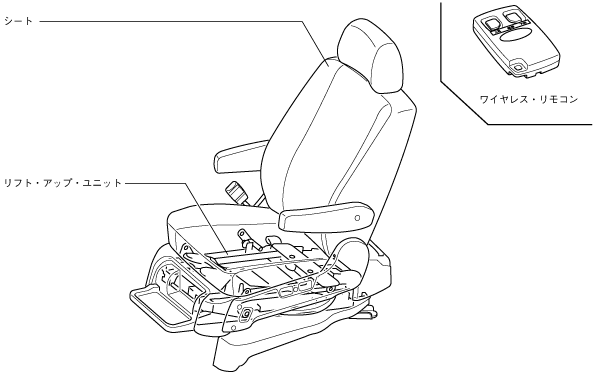 シート

ワイヤレス・リモコン

リフト・アップ・ユニット