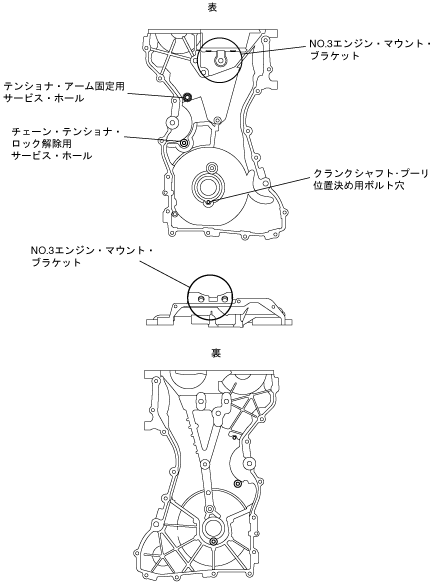 表

NO.3エンジン・マウント・ブラケット

テンショナ・アーム固定用サービス・ホール

チェーン・テンショナ・ロック解除用サービス・ホール

クランクシャフト・プーリ位置決め用ボルト穴

NO.3エンジン・マウント・ブラケット

裏