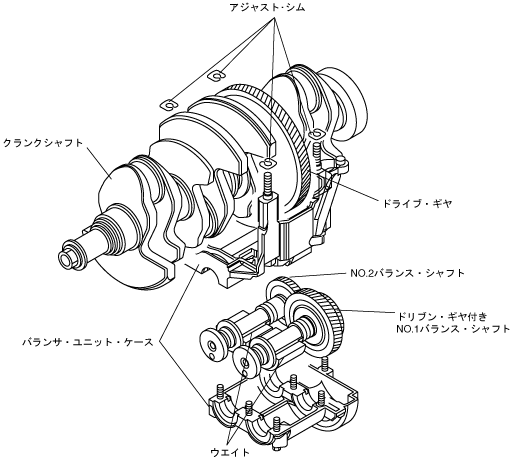 アジャスト・シム

クランクシャフト

ドライブ・ギヤ

NO.2バランス・シャフト

ドリブン・ギヤ付き
NO.1バランス・シャフト

バランサ・ユニット・ケース

ウエイト