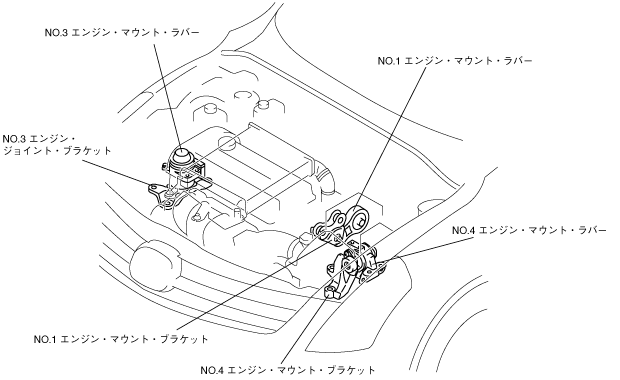 NO.3 エンジン・マウント・ラバー

NO.1 エンジン・マウント・ラバー

NO.3 エンジン・ジョイント・ブラケット

NO.4 エンジン・マウント・ラバー

NO.1 エンジン・マウント・ブラケット

NO.4 エンジン・マウント・ブラケット