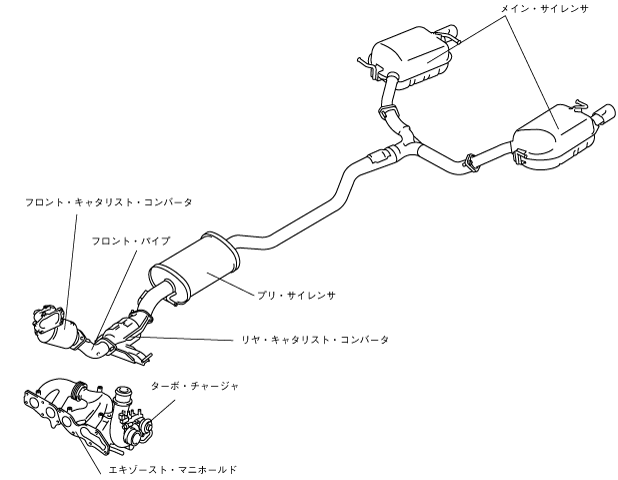 メイン・サイレンサ

フロント・キャタリスト・コンバータ

フロント・パイプ

プリ・サイレンサ

リヤ・キャタリスト・コンバータ

ターボ・チャージャ

エキゾースト・マニホールド