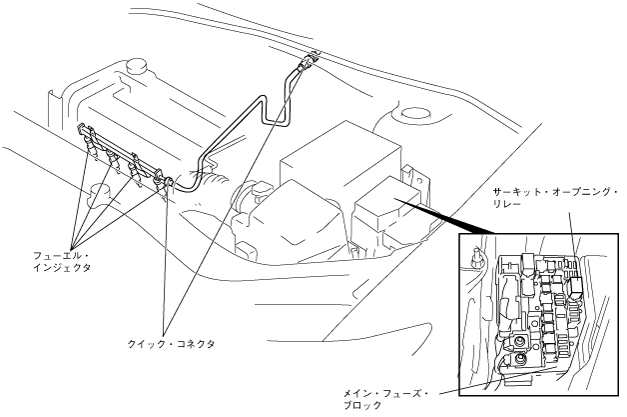 サーキット・オープニング・リレー

フューエル・インジェクタ

クイック・コネクタ

メイン・フューズ・ブロック