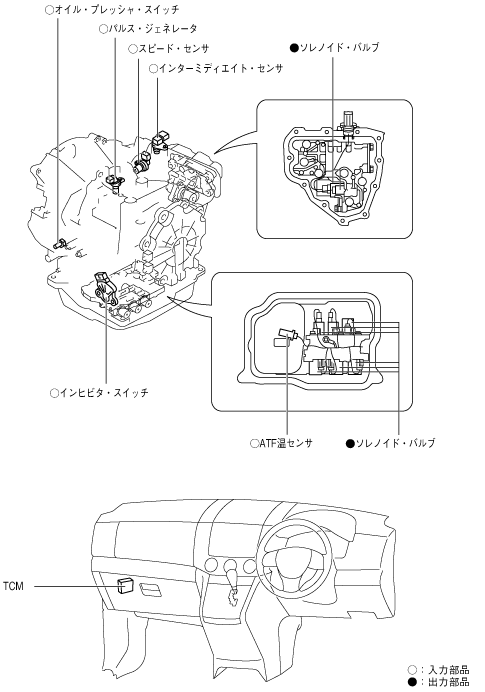 ○オイル・プレッシャ・スイッチ
○パルス・ジェネレータ
○スピード・センサ
○インターミディエイト・センサ
●ソレノイド・バルブ
○インヒビタ・スイッチ
○ATF温センサ
●ソレノイド・バルブ
TCM
○：入力部品
●：出力部品