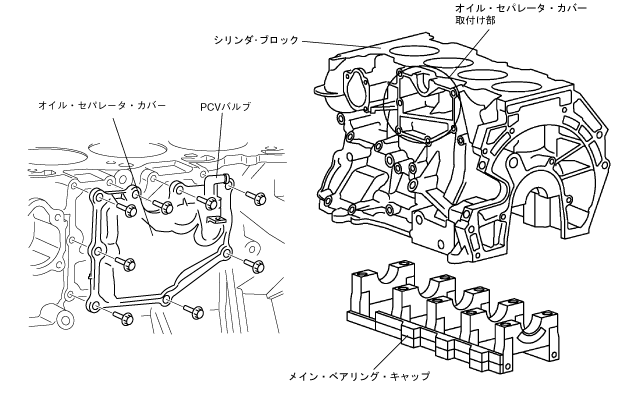 オイル・セパレータ・カバー
取付け部

シリンダ・ブロック

オイル・セパレータ・カバー

PCVバルブ

メイン・ベアリング・キャップ