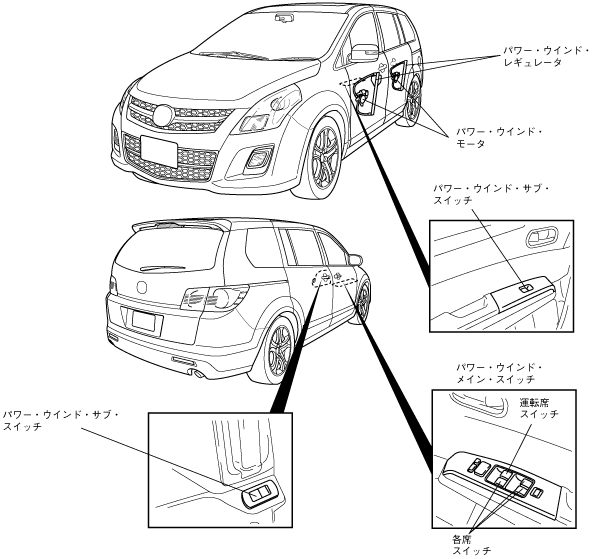 パワー・ウインド・レギュレータ

パワー・ウインド・モータ

パワー・ウインド・サブ・スイッチ

パワー・ウインド・メイン・スイッチ

運転席スイッチ

パワー・ウインド・サブ・スイッチ

各席スイッチ