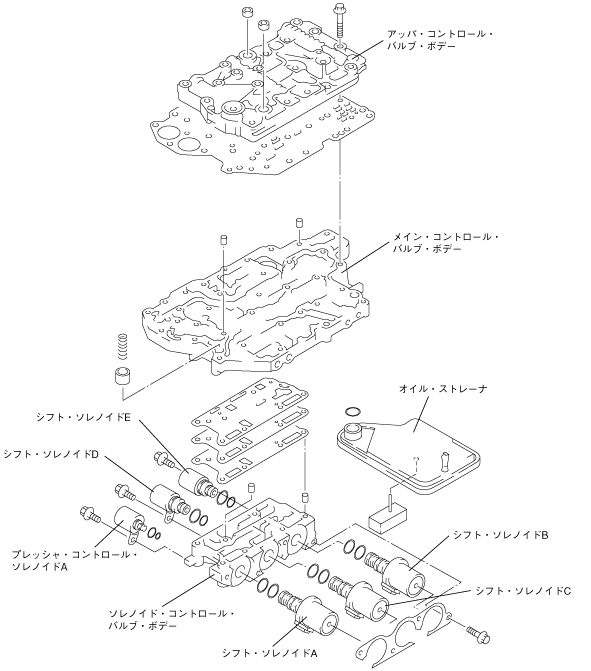 アッパ・コントロール・バルブ・ボデー

メイン・コントロール・バルブ・ボデー

オイル・ストレーナ

シフト・ソレノイドE

シフト・ソレノイドD

プレッシャ・コントロール・ソレノイドA

シフト・ソレノイドB

シフト・ソレノイドC

ソレノイド・コントロール・バルブ・ボデー

シフト・ソレノイドA