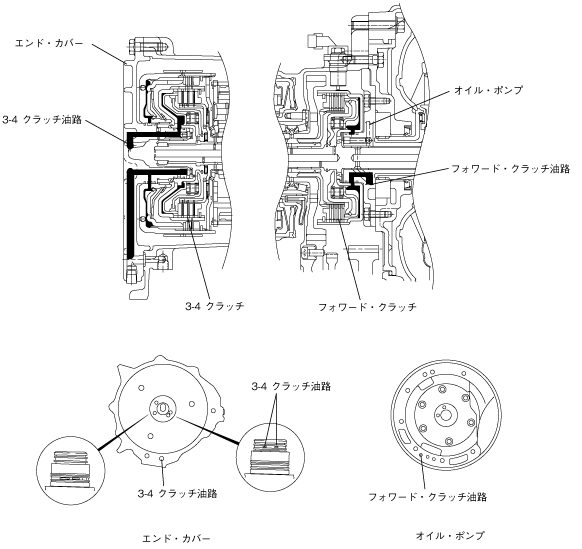 エンド・カバー

3-4 クラッチ油路

オイル・ポンプ

フォワード・クラッチ油路

3-4 クラッチ

フォワード・クラッチ

3-4 クラッチ油路

3-4 クラッチ油路

フォワード・クラッチ油路

エンド・カバー

オイル・ポンプ