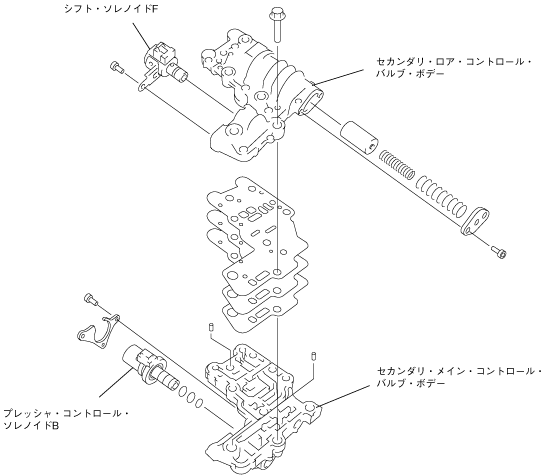 シフト・ソレノイドF

セカンダリ・ロア・コントロール・バルブ・ボデー

セカンダリ・メイン・コントロール・バルブ・ボデー

プレッシャ・コントロール・ソレノイドB