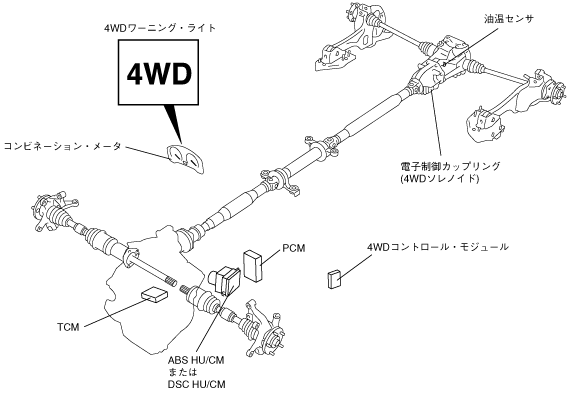 4WDワーニング・ライト

4WD

油温センサ

コンビネーション・メータ

電子制御カップリング
(4WDソレノイド)

PCM

4WDコントロール・モジュール

TCM

ABS HU/CM
または
DSC HU/CM