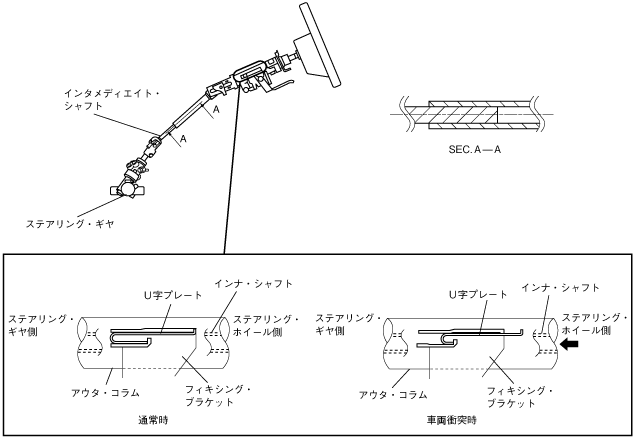 インタメディエイト・シャフト

A

A

ステアリング・ギヤ

SEC. A—A

U字プレート

インナ・シャフト

ステアリング・ギヤ側

ステアリング・ホイール側

アウタ・コラム

フィキシング・ブラケット

通常時

U字プレート

インナ・シャフト

ステアリング・ギヤ側

ステアリング・ホイール側

アウタ・コラム

フィキシング・ブラケット

車両衝突時