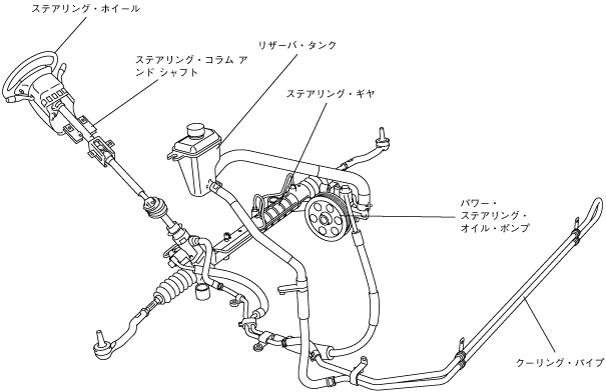 ステアリング・ホイール

ステアリング・コラム アンド シャフト

リザーバ・タンク

ステアリング・ギヤ

パワー・ステアリング・オイル・ポンプ

クーリング・パイプ