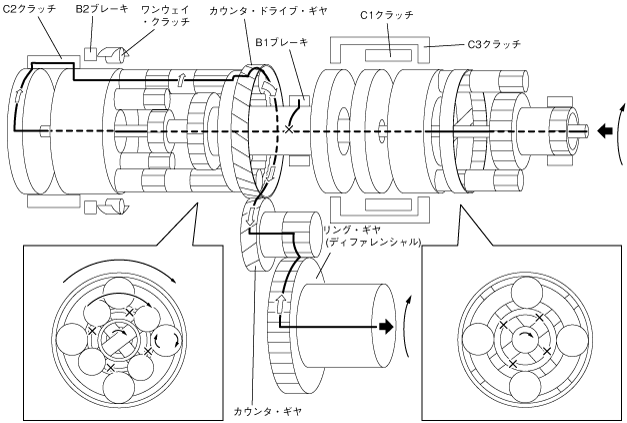 C2クラッチ
B2ブレーキ
ワンウェイ・クラッチ
カウンタ・ドライブ・ギヤ
B1ブレーキ
C1クラッチ
C3クラッチ
リング・ギヤ
(ディファレンシャル)
カウンタ・ギヤ