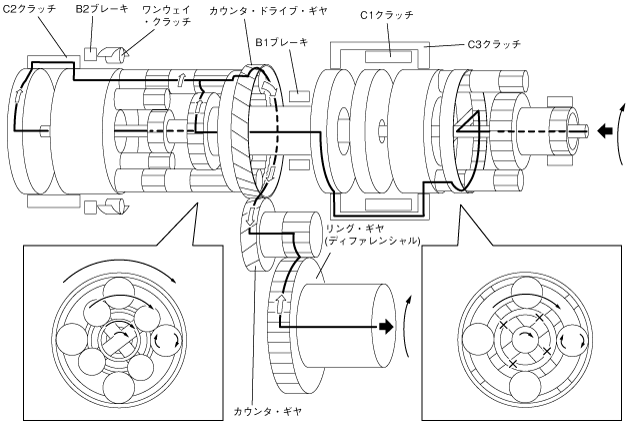 C2クラッチ
B2ブレーキ
ワンウェイ・クラッチ
カウンタ・ドライブ・ギヤ
B1ブレーキ
C1クラッチ
C3クラッチ
リング・ギヤ (ディファレンシャル)
カウンタ・ギヤ