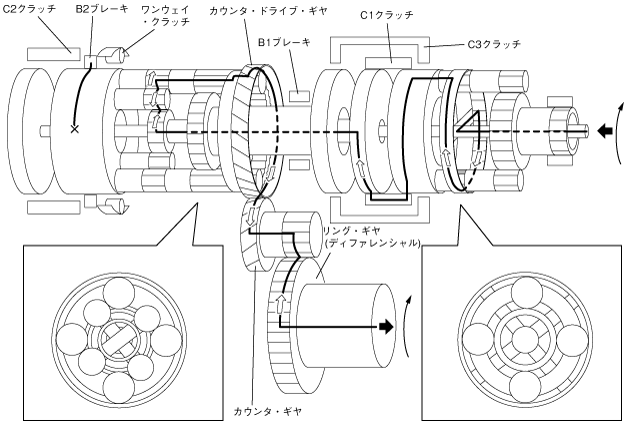 C2クラッチ
B2ブレーキ
ワンウェイ・クラッチ
カウンタ・ドライブ・ギヤ
B1ブレーキ
C1クラッチ
C3クラッチ
リング・ギヤ
(ディファレンシャル)
カウンタ・ギヤ