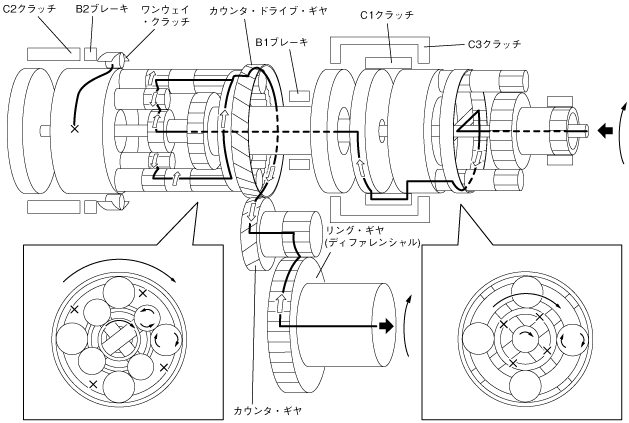 C2クラッチ
B2ブレーキ
ワンウェイ・クラッチ
カウンタ・ドライブ・ギヤ
B1ブレーキ
C1クラッチ
C3クラッチ
リング・ギヤ
(ディファレンシャル)
カウンタ・ギヤ