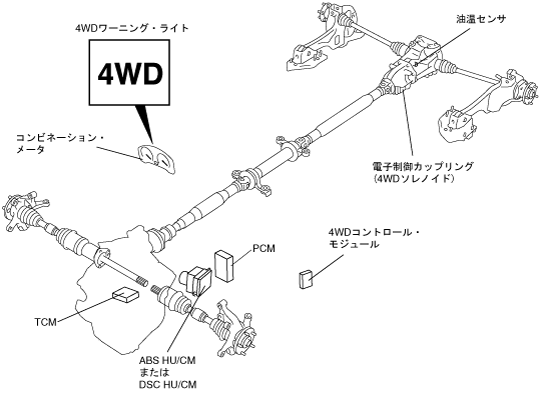 4WDワーニング・ライト

4WD

油温センサ

コンビネーション・メータ

電子制御カップリング
(4WDソレノイド)

4WDコントロール・モジュール

PCM

TCM

ABS HU/CM
または
DSC HU/CM