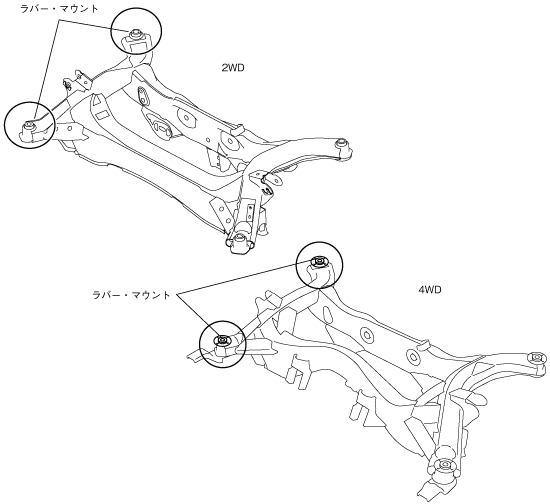 ラバー・マウント

2WD

ラバー・マウント

4WD