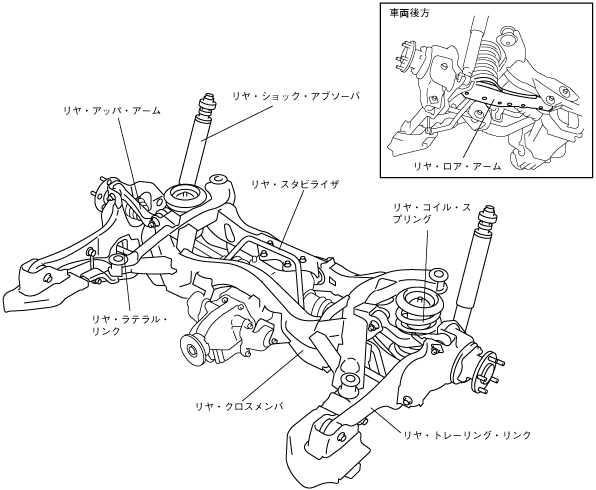 車両後方

リヤ・ロア・アーム

リヤ・ショック・アブソーバ

リヤ・アッパ・アーム

リヤ・スタビライザ

リヤ・コイル・スプリング

リヤ・ラテラル・リンク

リヤ・クロスメンバ

リヤ・トレーリング・リンク