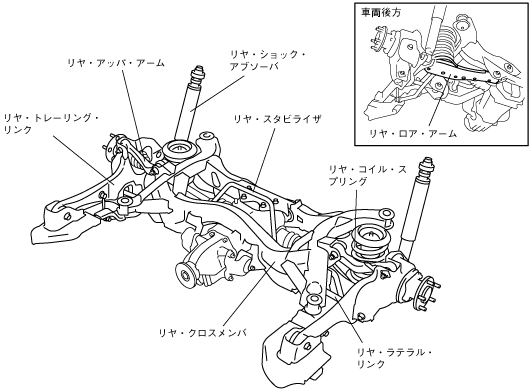 車両後方

リヤ・ロア・アーム

リヤ・アッパ・アーム

リヤ・ショック・アブソーバ

リヤ・トレーリング・リンク

リヤ・スタビライザ

リヤ・コイル・スプリング

リヤ・クロスメンバ

リヤ・ラテラル・リンク