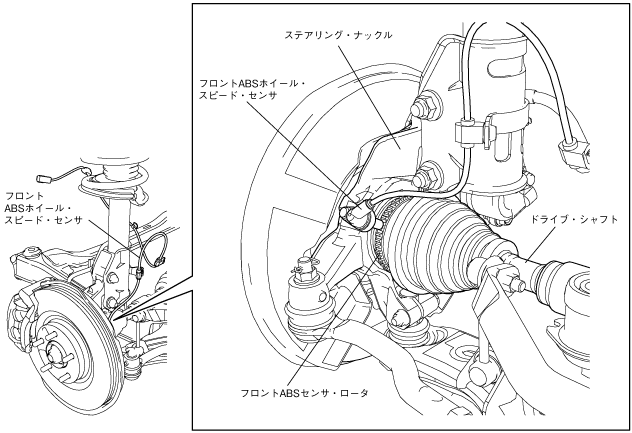 フロント
ABSホイール・
スピード・センサ

ステアリング・ナックル

フロントABSホイール・
スピード・センサ

ドライブ・シャフト

フロントABSセンサ・ロータ