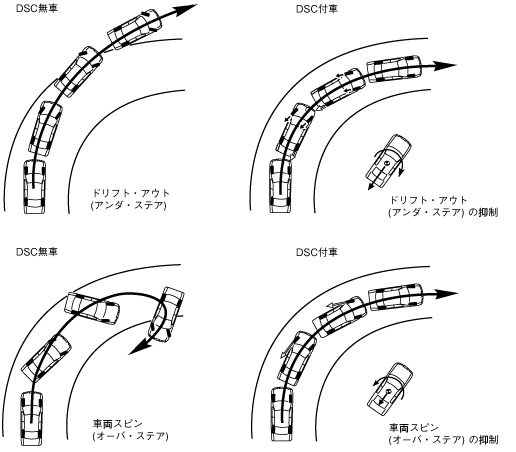 DSC無車

ドリフト・アウト
(アンダ・ステア)

DSC付車

ドリフト・アウト
(アンダ・ステア) の抑制

DSC無車

車両スピン
(オーバ・ステア)

DSC付車

車両スピン
(オーバ・ステア) の抑制