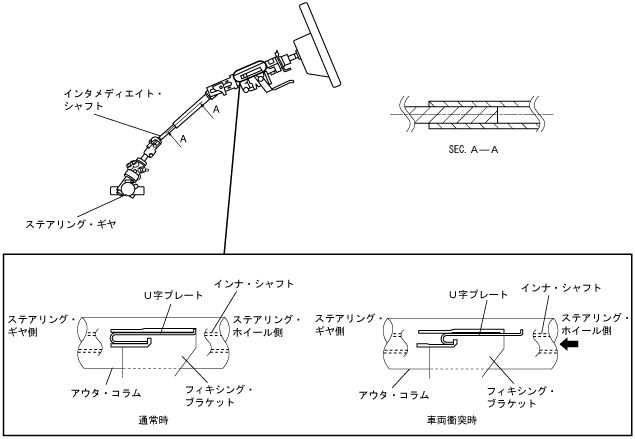 インタメディエイト・シャフト

A

A

ステアリング・ギヤ

SEC. A—A

U字プレート

インナ・シャフト

ステアリング・ギヤ側

ステアリング・ホイール側

アウタ・コラム

フィキシング・ブラケット

通常時

U字プレート

インナ・シャフト

ステアリング・ギヤ側

ステアリング・ホイール側

アウタ・コラム

フィキシング・ブラケット

車両衝突時