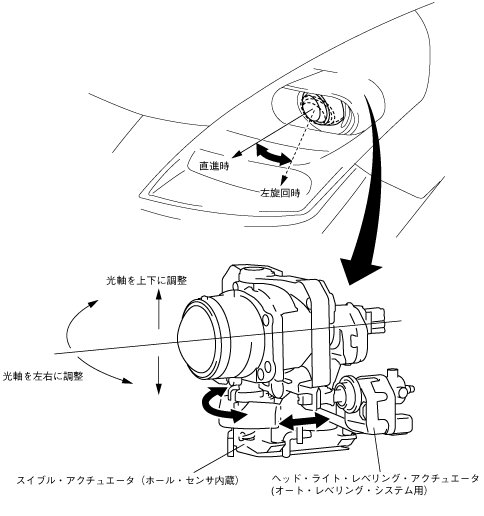 直進時

左旋回時

光軸を上下に調整

光軸を左右に調整

スイブル・アクチュエータ（ホール・センサ内蔵）

ヘッド・ライト・レベリング・アクチュエータ
(オート・レベリング・システム用)