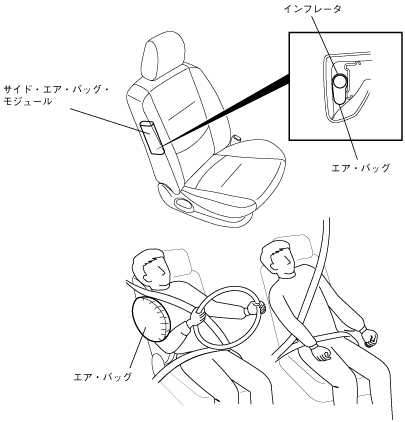 インフレータ

サイド・エア・バッグ・モジュール

エア・バッグ

エア・バッグ