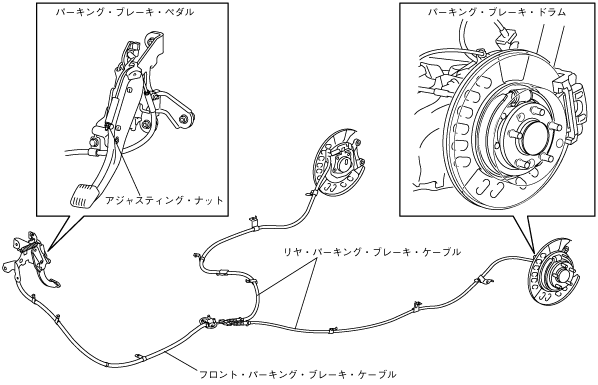 パーキング・ブレーキ・ペダル

アジャスティング・ナット

パーキング・ブレーキ・ドラム

リヤ・パーキング・ブレーキ・ケーブル

フロント・パーキング・ブレーキ・ケーブル