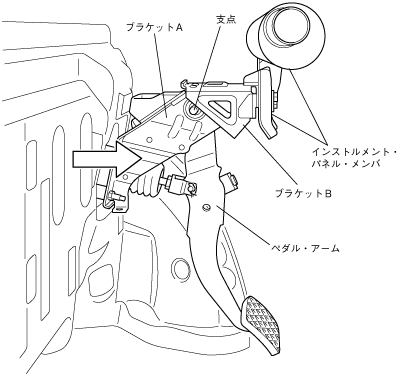 ブラケットA
支点
インストルメント・パネル・メンバ
ブラケットB
ペダル・アーム