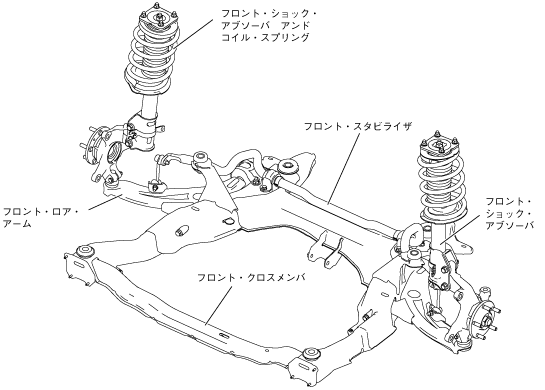 フロント・ショック・アブソーバ　アンド
コイル・スプリング

フロント・スタビライザ

フロント・ロア・アーム

フロント・ショック・アブソーバ

フロント・クロスメンバ