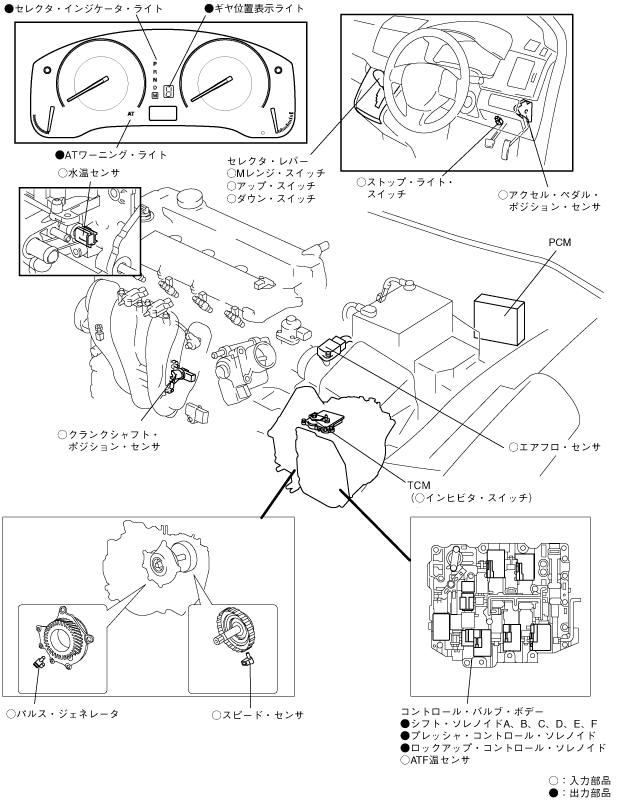 ●セレクタ・インジケータ・ライト
●ギヤ位置表示ライト

P
R
N
D
M

AT

●ATワーニング・ライト

○水温センサ

セレクタ・レバー
○Mレンジ・スイッチ
○アップ・スイッチ
○ダウン・スイッチ

○ストップ・ライト・スイッチ

○アクセル・ペダル・ポジション・センサ

PCM

○クランクシャフト・ポジション・センサ

○エアフロ・センサ

TCM
(○インヒビタ・スイッチ)

○パルス・ジェネレータ

○スピード・センサ

コントロール・バルブ・ボデー
●シフト・ソレノイドA、B、C、D、E、F
●プレッシャ・コントロール・ソレノイド
●ロックアップ・コントロール・ソレノイド
○ATF温センサ

○：入力部品
●：出力部品