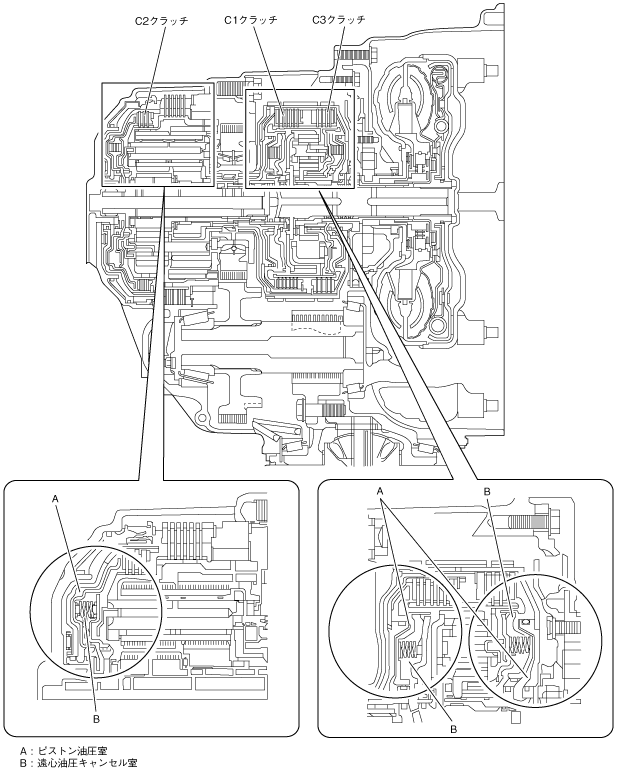 C2クラッチ
C1クラッチ
C3クラッチ

A
B

A
B
B

A：ピストン油圧室
B：遠心油圧キャンセル室