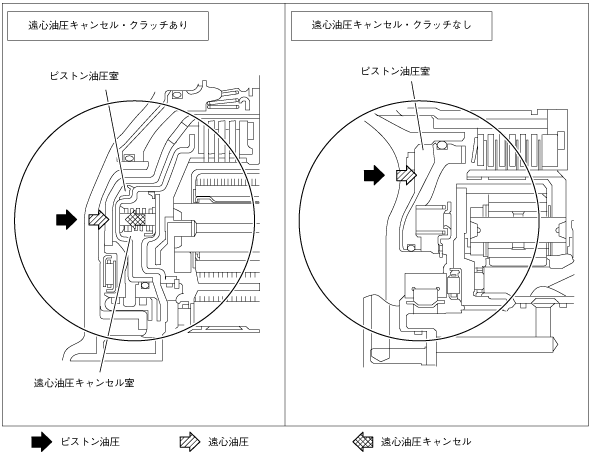 遠心油圧キャンセル・クラッチあり

ピストン油圧室

遠心油圧キャンセル室

遠心油圧キャンセル・クラッチなし

ピストン油圧室

ピストン油圧

遠心油圧

遠心油圧キャンセル