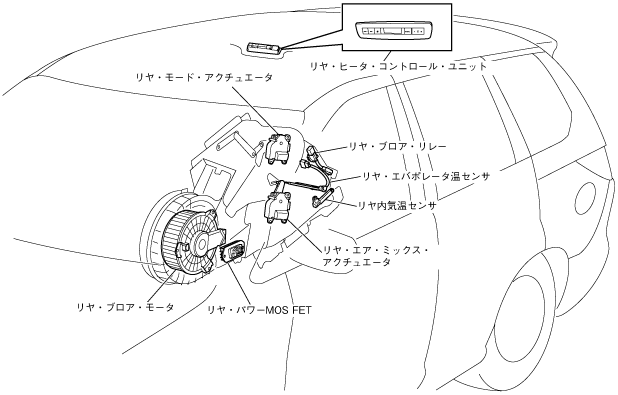 リヤ・ヒータ・コントロール・ユニット

リヤ・モード・アクチュエータ

リヤ・ブロア・リレー

リヤ・エバポレータ温センサ

リヤ内気温センサ

リヤ・エア・ミックス・アクチュエータ

リヤ・ブロア・モータ

リヤ・パワーMOS FET