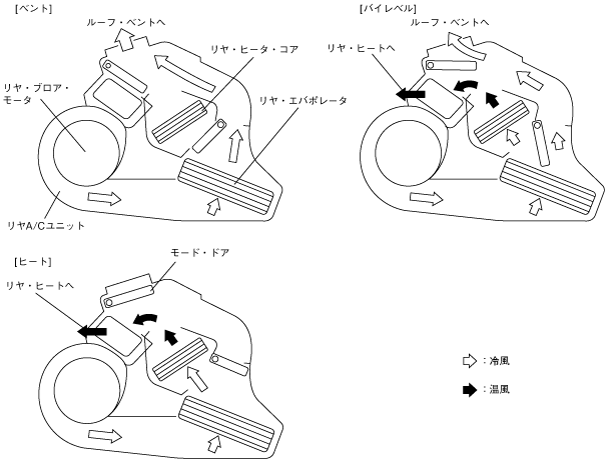 [ベント]

ルーフ・ベントへ

リヤ・ヒータ・コア

リヤ・ブロア・モータ

リヤ・エバポレータ

リヤA/Cユニット

[バイレベル]

ルーフ・ベントへ

リヤ・ヒートへ

[ヒート]

モード・ドア

リヤ・ヒートへ

：冷風

：温風