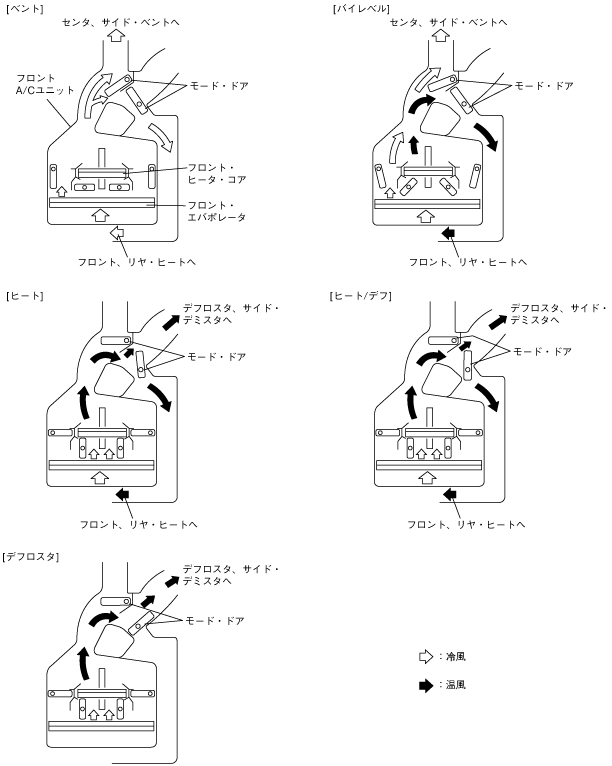 [ベント]
センタ、サイド・ベントへ
フロント A/Cユニット
モード・ドア
フロント・ヒータ・コア
フロント・エバポレータ
フロント、リヤ・ヒートへ

[バイレベル]
センタ、サイド・ベントへ
モード・ドア
フロント、リヤ・ヒートへ

[ヒート]
デフロスタ、サイド・デミスタへ
モード・ドア
フロント、リヤ・ヒートへ

[ヒート/デフ]
デフロスタ、サイド・デミスタへ
モード・ドア
フロント、リヤ・ヒートへ

[デフロスタ]
デフロスタ、サイド・デミスタへ
モード・ドア

：冷風
：温風