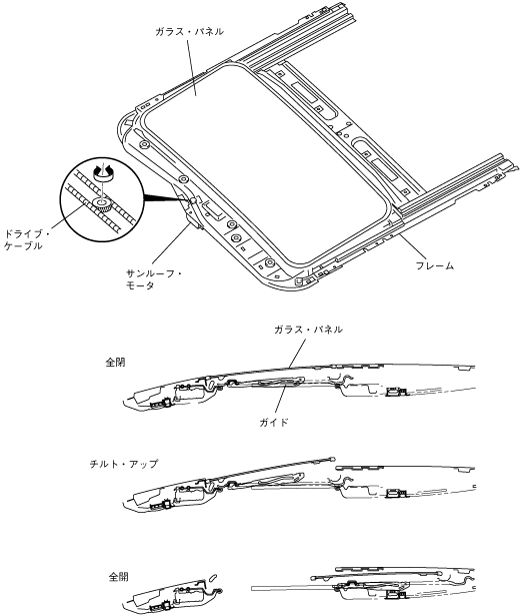 ガラス・パネル

ドライブ・ケーブル

サンルーフ・モータ

フレーム

ガラス・パネル

全閉

ガイド

チルト・アップ

全開