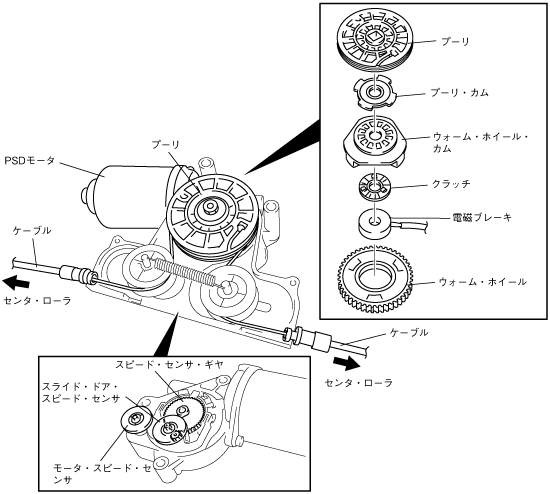 プーリ

プーリ・カム

ウォーム・ホイール・カム

クラッチ

電磁ブレーキ

ウォーム・ホイール

PSDモータ

プーリ

ケーブル

センタ・ローラ

ケーブル

センタ・ローラ

スピード・センサ・ギヤ

スライド・ドア・スピード・センサ

モータ・スピード・センサ