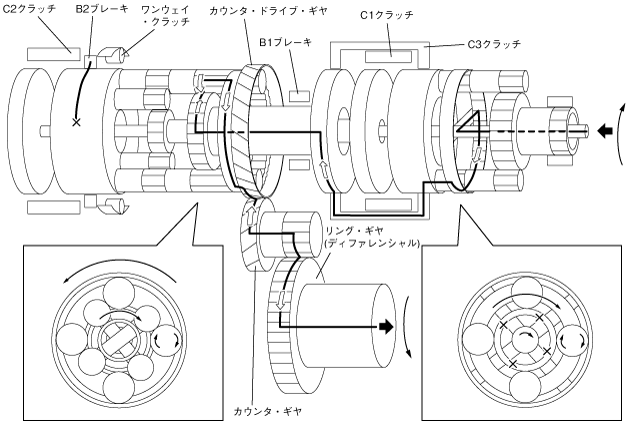 C2クラッチ
B2ブレーキ
ワンウェイ・クラッチ
カウンタ・ドライブ・ギヤ
B1ブレーキ
C1クラッチ
C3クラッチ
リング・ギヤ
(ディファレンシャル)
カウンタ・ギヤ